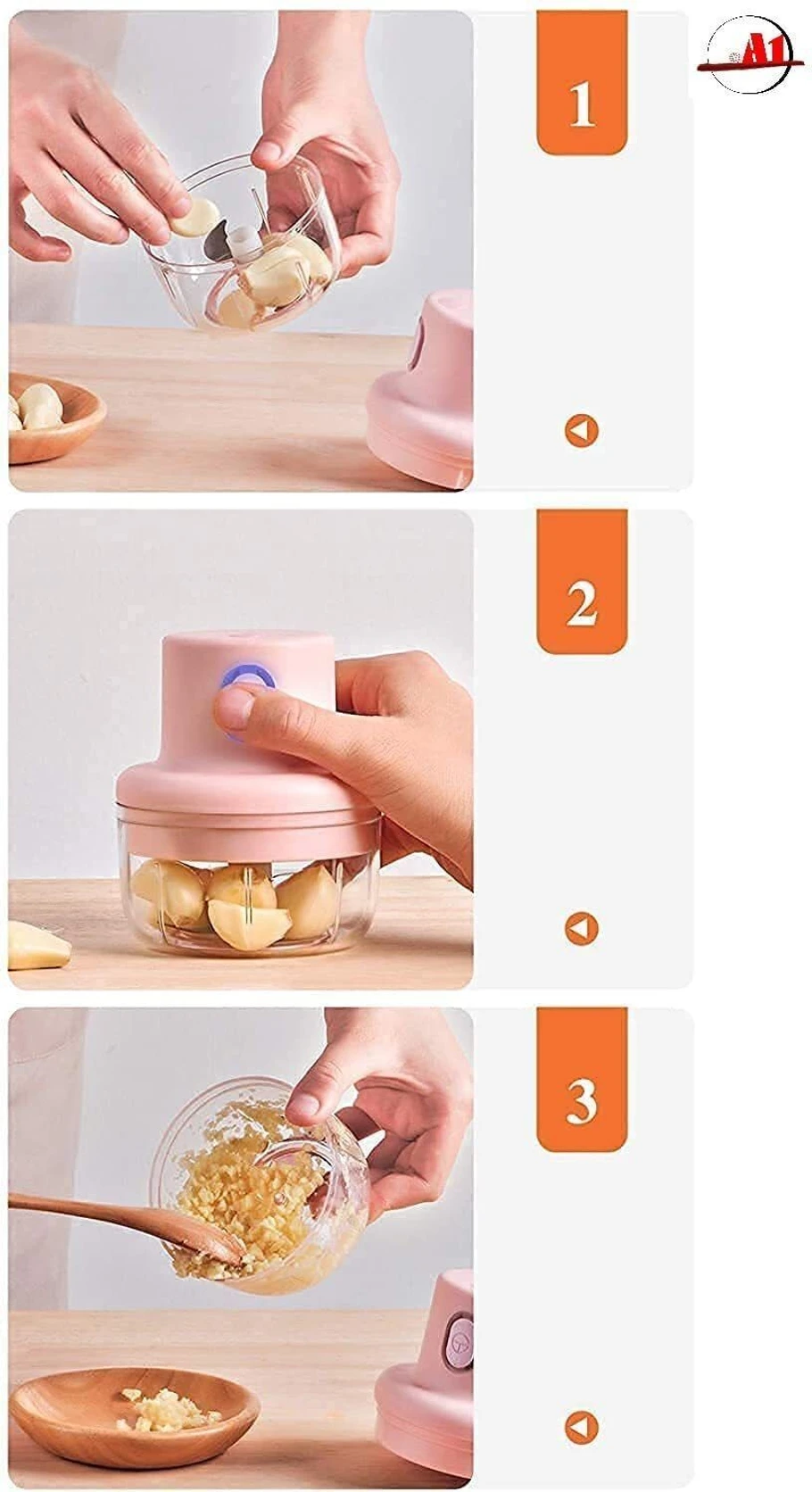 A1

1

2

3